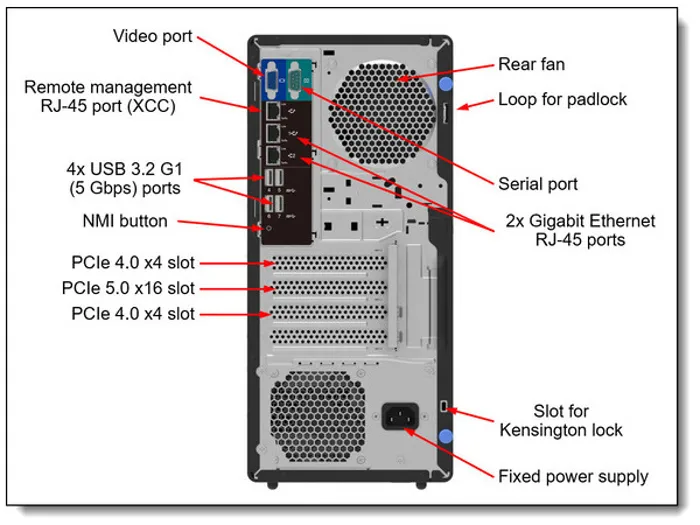 Video port

Remote management RJ-45 port (XCC)

4x USB 3.2 G1 (5 Gbps) ports

NMI button

PCIe 4.0 x4 slot

PCIe 5.0 x16 slot

PCIe 4.0 x4 slot

Rear fan

Loop for padlock

Serial port

2x Gigabit Ethernet RJ-45 ports

Slot for Kensington lock

Fixed power supply